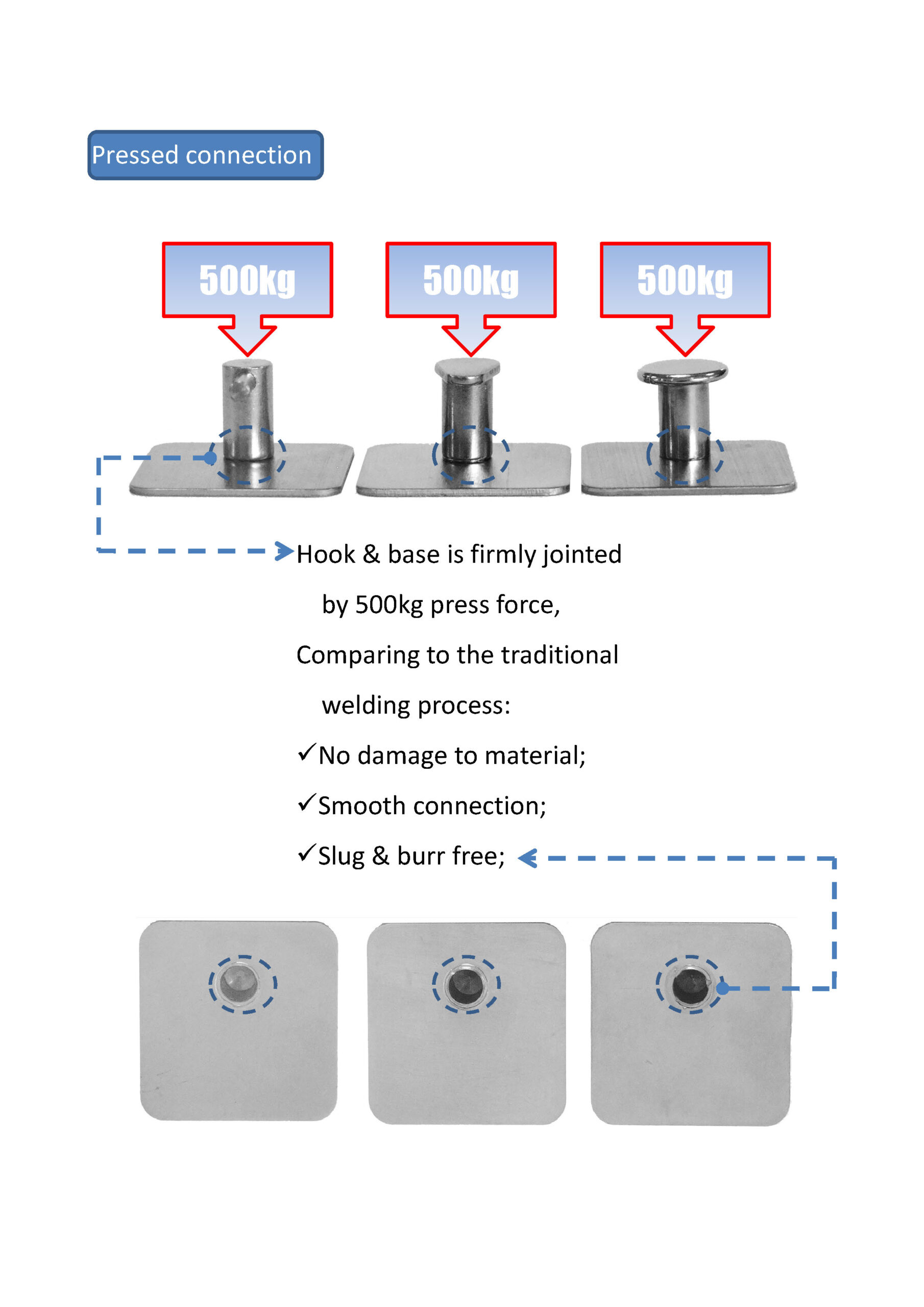 Pressed connection

500kg

500kg

500kg

Hook & base is firmly jointed by 500kg press force,

Comparing to the traditional welding process:

✓No damage to material;

✓Smooth connection;

✓Slug & burr free;