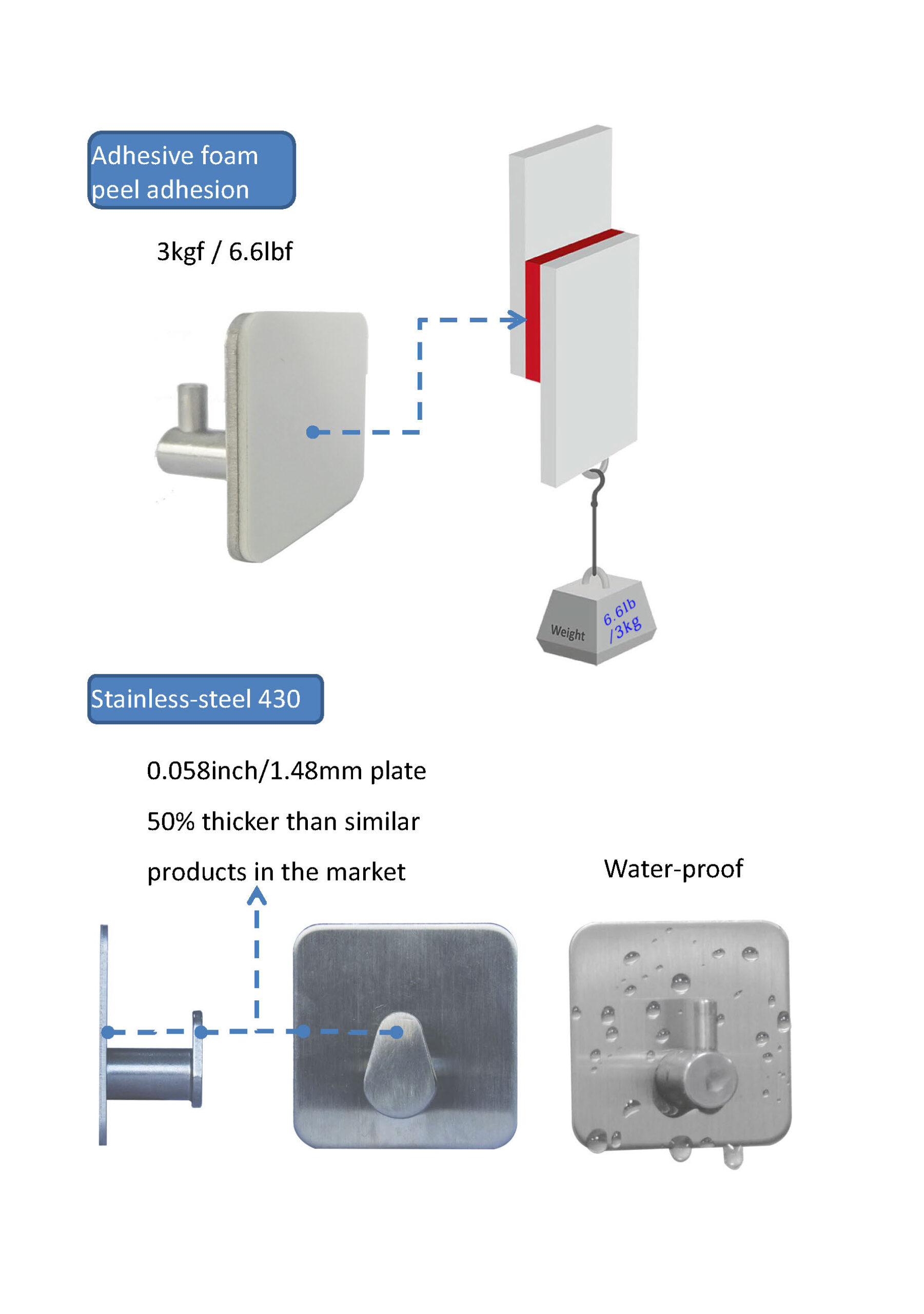 Adhesive foam peel adhesion

3kgf / 6.6lbf

Weight

6.6lb /3kg

Stainless-steel 430

0.058inch/1.48mm plate

50% thicker than similar

products in the market

Water-proof